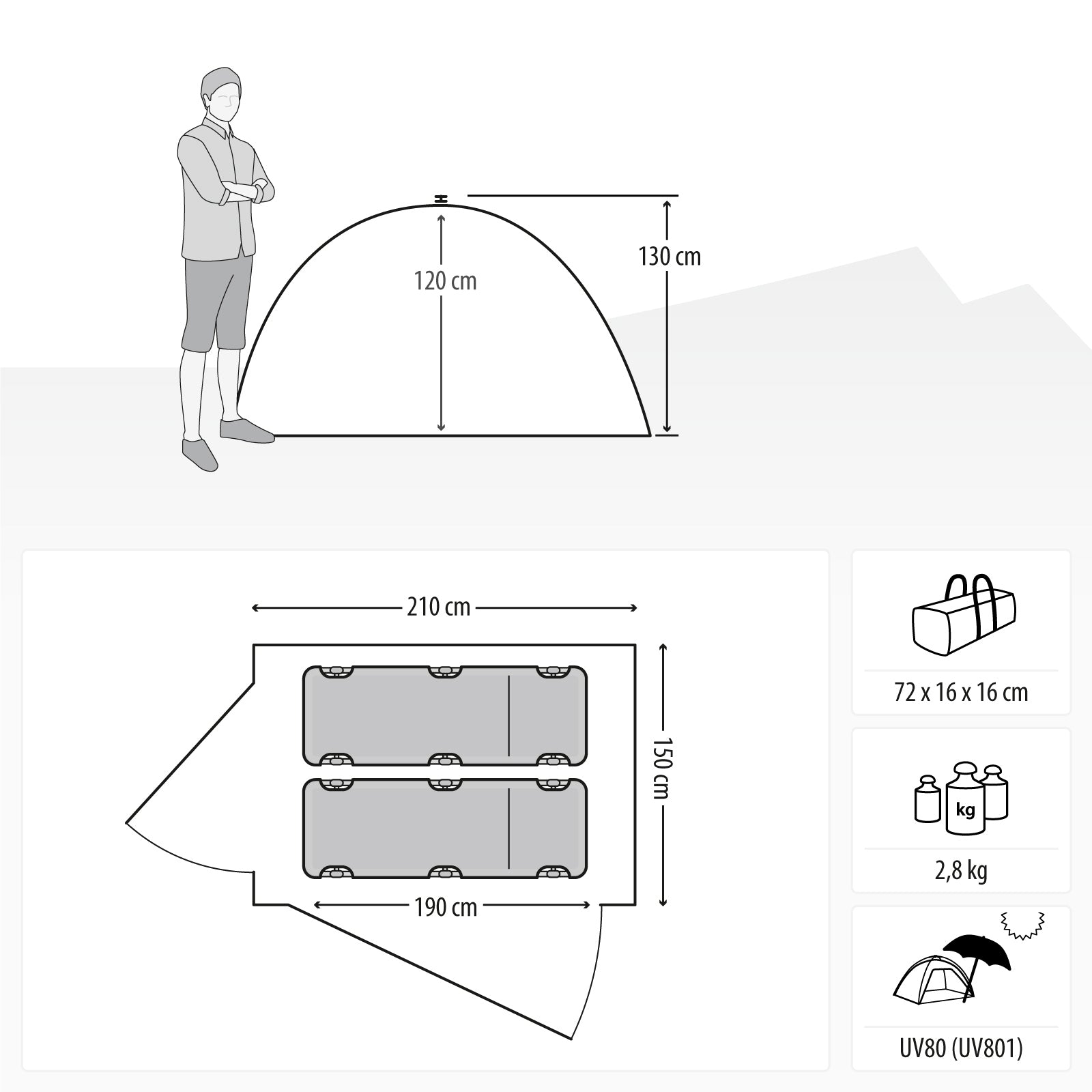 120 cm

130 cm

210 cm

150 cm

190 cm

72 x 16 x 16 cm

kg

2,8 kg

UV80 (UV801)